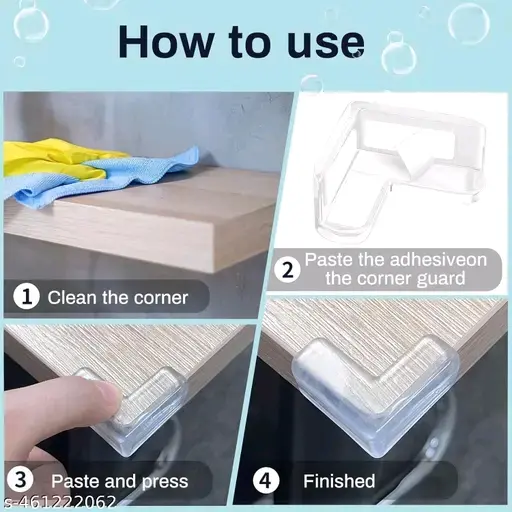 How to use

1 Clean the corner

2 Paste the adhesiveon the corner guard

3 Paste and press

4 Finished

s-461222062